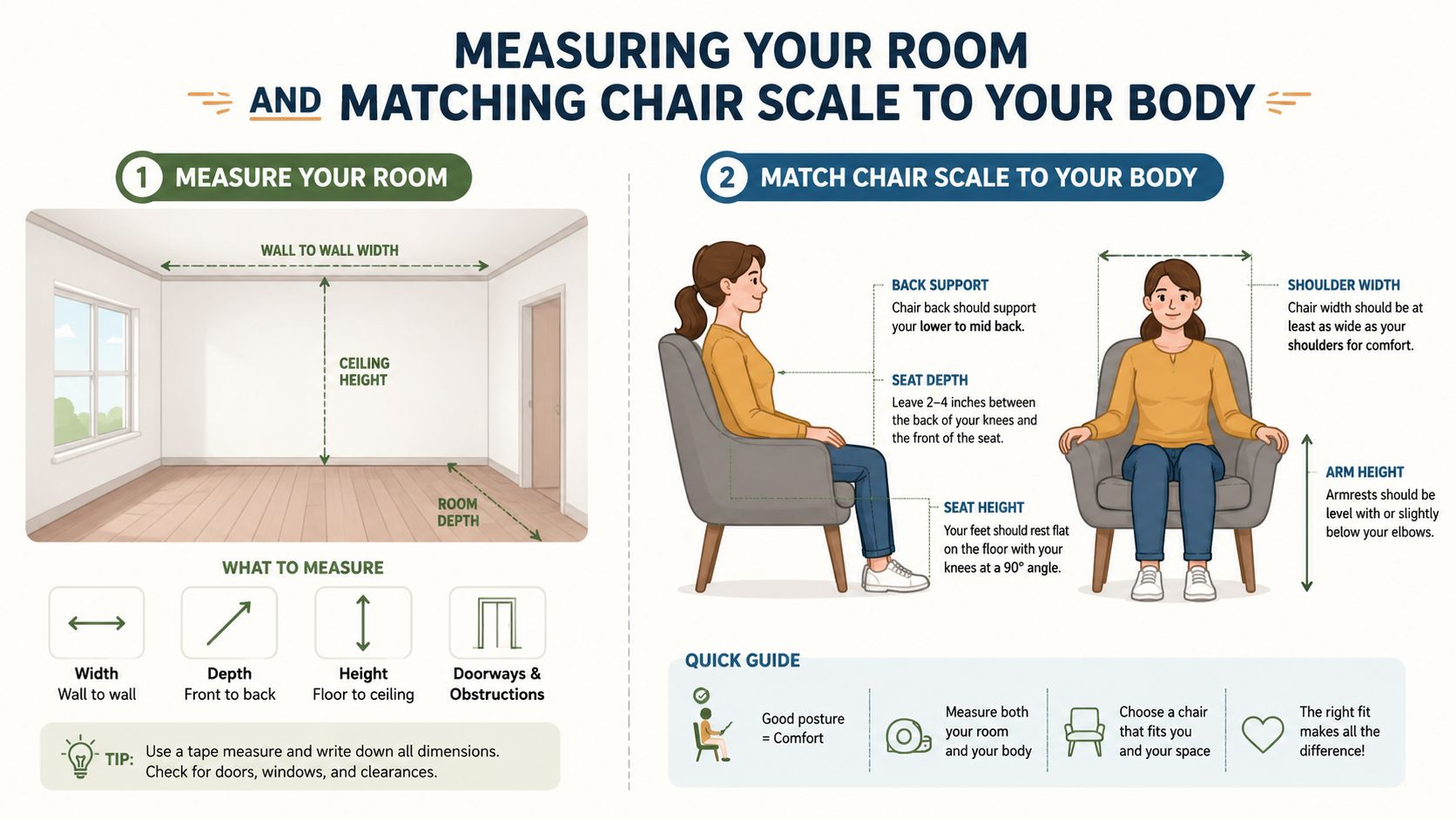 MEASURING YOUR ROOM
AND MATCHING CHAIR SCALE TO YOUR BODY

1 MEASURE YOUR ROOM

WALL TO WALL WIDTH

CEILING HEIGHT

ROOM DEPTH

WHAT TO MEASURE

Width
Wall to wall

Depth
Front to back

Height
Floor to ceiling

Doorways & Obstructions

TIP: Use a tape measure and write down all dimensions. Check for doors, windows, and clearances.

2 MATCH CHAIR SCALE TO YOUR BODY

BACK SUPPORT
Chair back should support your lower to mid back.

SEAT DEPTH
Leave 2–4 inches between the back of your knees and the front of the seat.

SEAT HEIGHT
Your feet should rest flat on the floor with your knees at a 90° angle.

SHOULDER WIDTH
Chair width should be at least as wide as your shoulders for comfort.

ARM HEIGHT
Armrests should be level with or slightly below your elbows.

QUICK GUIDE

Good posture = Comfort

Measure both your room and your body

Choose a chair that fits you and your space

The right fit makes all the difference!