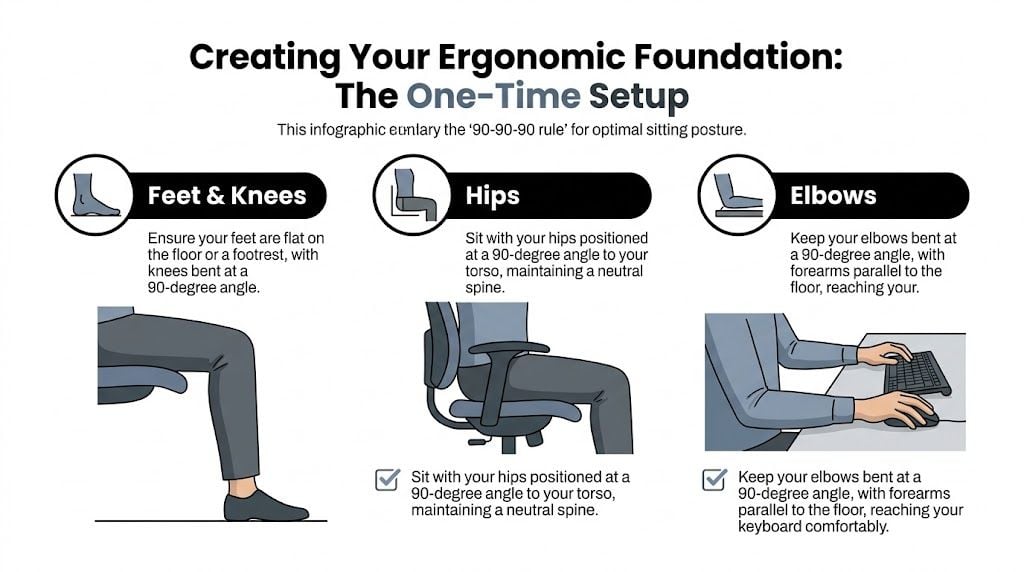 Creating Your Ergonomic Foundation:
The One-Time Setup

This infographic eonlary the '90-90-90 rule' for optimal sitting posture.

Feet & Knees

Ensure your feet are flat on the floor or a footrest, with knees bent at a 90-degree angle.

Hips

Sit with your hips positioned at a 90-degree angle to your torso, maintaining a neutral spine.

Sit with your hips positioned at a 90-degree angle to your torso, maintaining a neutral spine.

Elbows

Keep your elbows bent at a 90-degree angle, with forearms parallel to the floor, reaching your.

Keep your elbows bent at a 90-degree angle, with forearms parallel to the floor, reaching your keyboard comfortably.