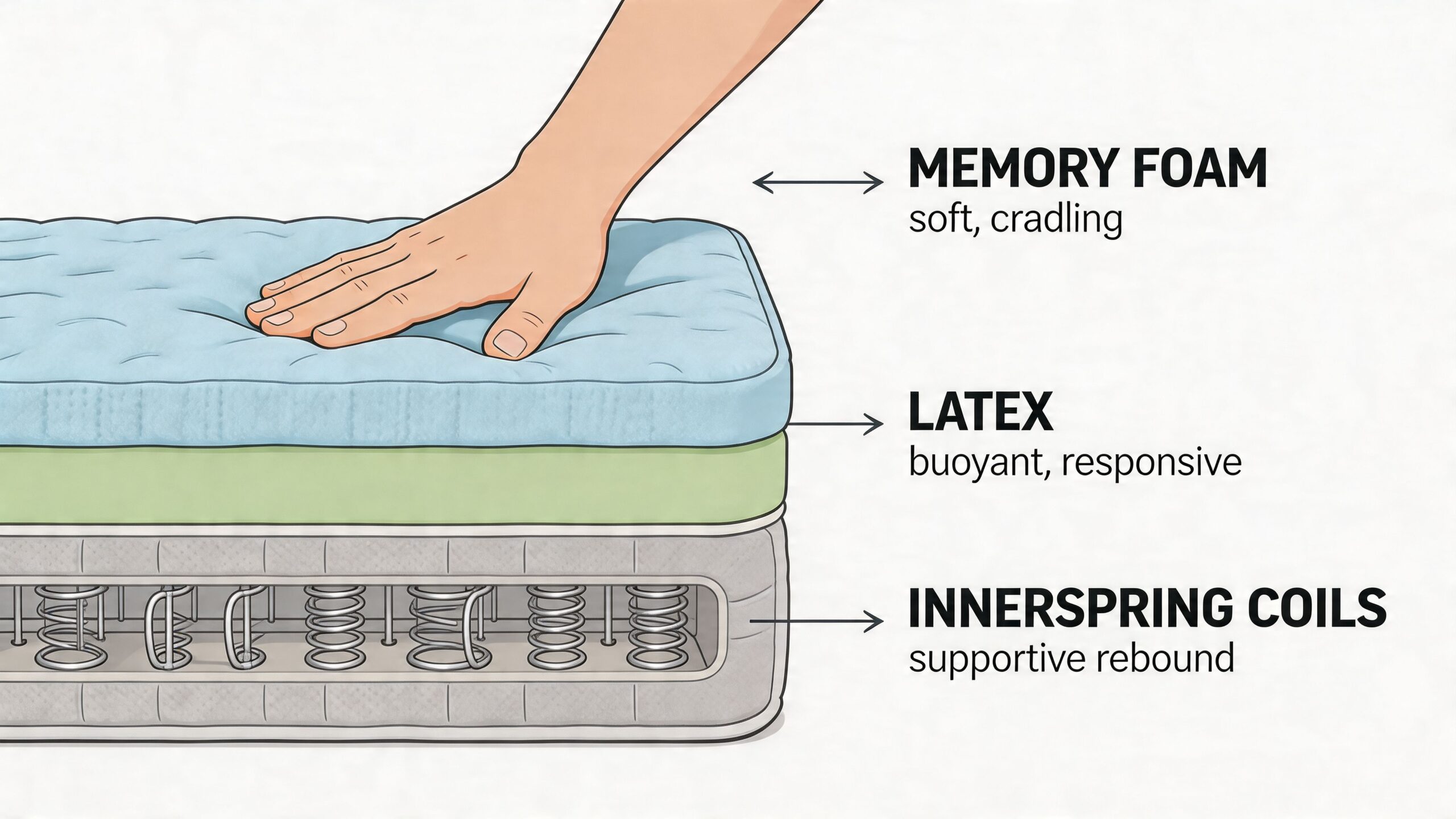 MEMORY FOAM
soft, cradling

LATEX
buoyant, responsive

INNERSPRING COILS
supportive rebound